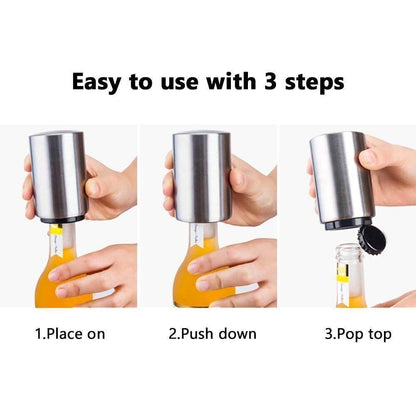 Easy to use with 3 steps

1.Place on

2.Push down

3.Pop top